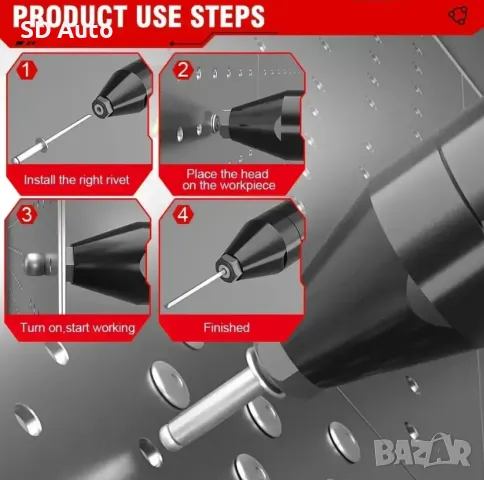 PRODUCT USE STEPS

SD Auto

1
Install the right rivet

2
Place the head on the workpiece

3
Turn on,start working

4
Finished

BAZAR