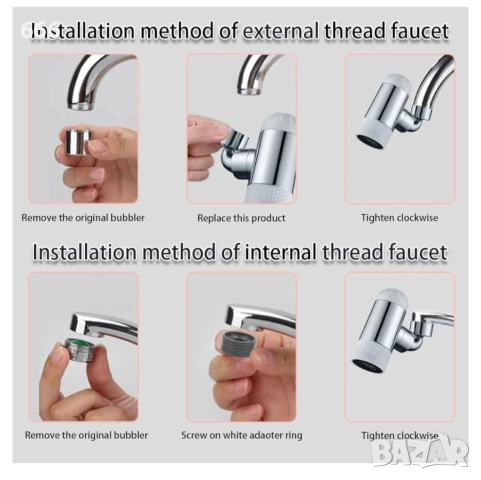 Installation method of external thread faucet

Remove the original bubbler

Replace this product

Tighten clockwise

Installation method of internal thread faucet

Remove the original bubbler

Screw on white adaoter ring

Tighten clockwise

BAZAR