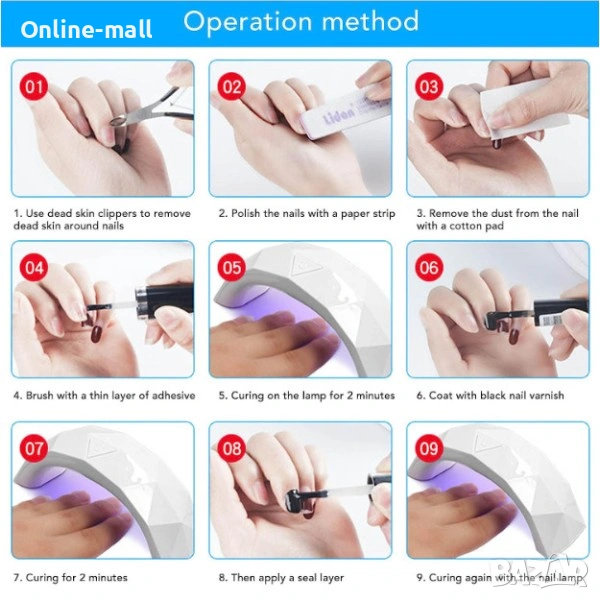 Online-mall Operation method

01

1. Use dead skin clippers to remove dead skin around nails

02

Lidan

2. Polish the nails with a paper strip

03

3. Remove the dust from the nail with a cotton pad

04

4. Brush with a thin layer of adhesive

05

5. Curing on the lamp for 2 minutes

06

6. Coat with black nail varnish

07

7. Curing for 2 minutes

08

8. Then apply a seal layer

09

9. Curing again with the nail lamp

BAZAR