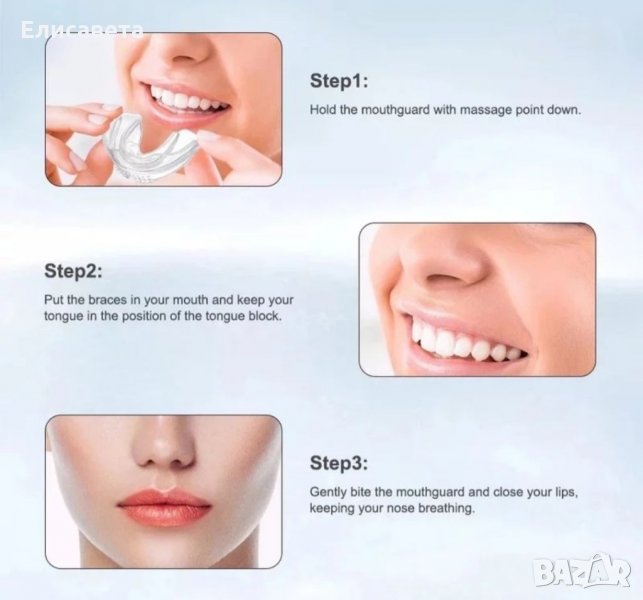 Елисавета

Step1:

Hold the mouthguard with massage point down.

Step2:

Put the braces in your mouth and keep your tongue in the position of the tongue block.

Step3:

Gently bite the mouthguard and close your lips, keeping your nose breathing.

BAZAR