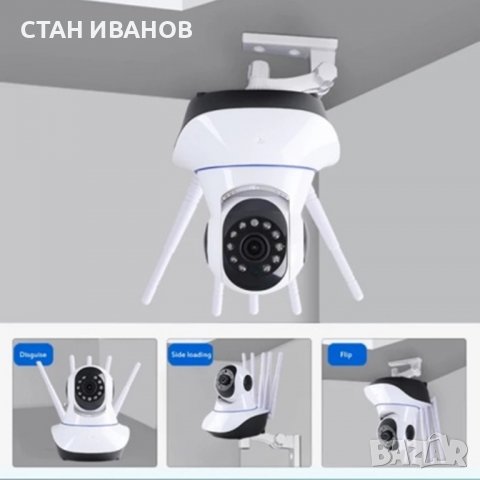 СТАН ИВАНОВ

Disguise

Side loading

Flip

BAZAR