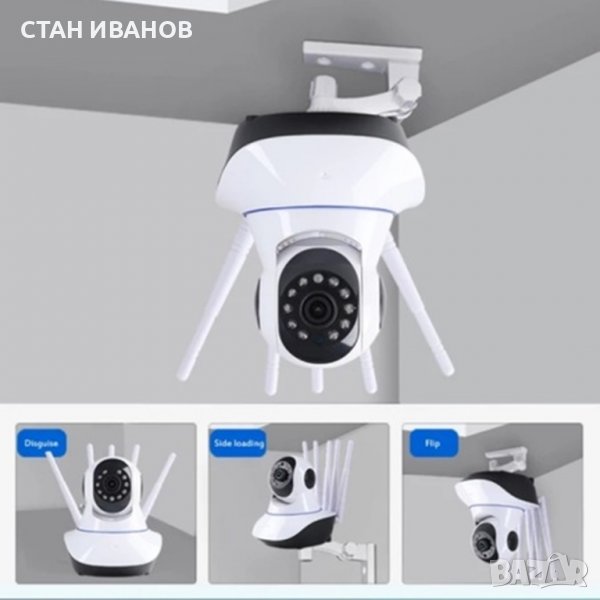 СТАН ИВАНОВ

Disguise

Side loading

Flip

BAZAR