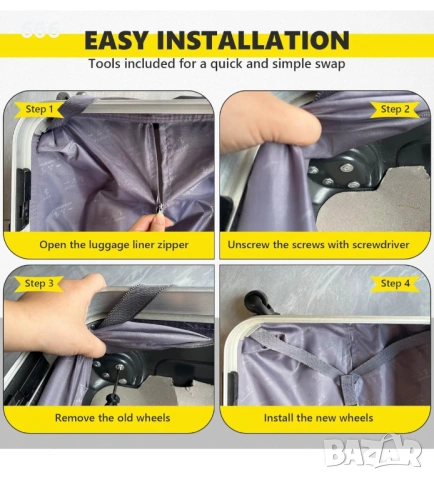 EASY INSTALLATION

Tools included for a quick and simple swap

Step 1

Open the luggage liner zipper

Step 2

Unscrew the screws with screwdriver

Step 3

Remove the old wheels

Step 4

Install the new wheels

BAZAR