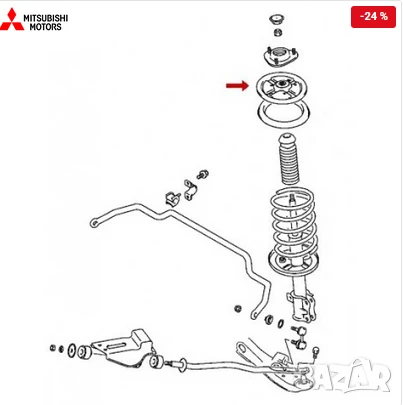 MITSUBISHI MOTORS

-24 %

BAZAR