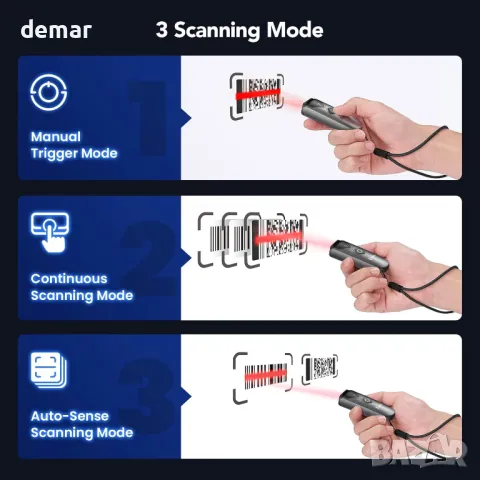 demar

3 Scanning Mode

1

Manual Trigger Mode

2

Continuous Scanning Mode

3

Auto-Sense Scanning Mode

BAZAR