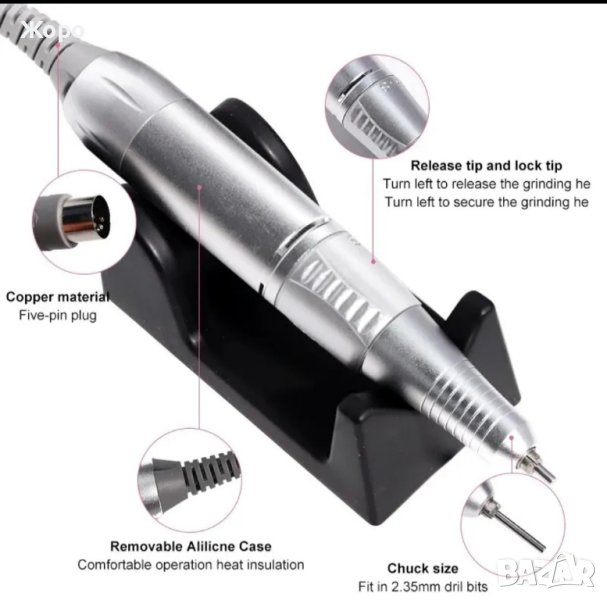 Жоро

Release tip and lock tip
Turn left to release the grinding he
Turn left to secure the grinding he

Copper material
Five-pin plug

Removable Alilicne Case
Comfortable operation heat insulation

Chuck size
Fit in 2.35mm dril bits

BAZAR