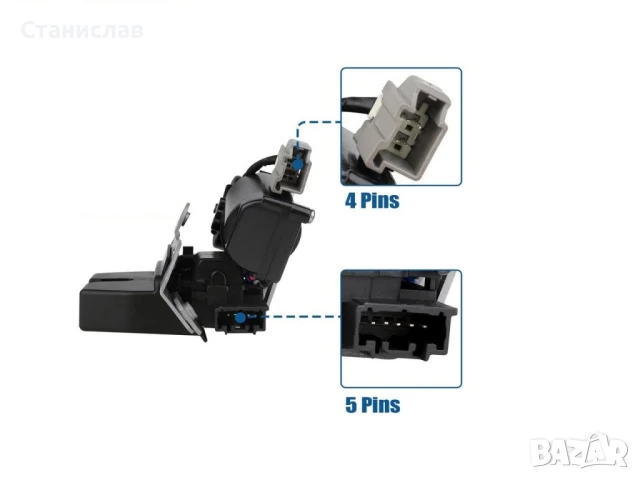 Станислав

4 Pins

5 Pins

BAZAR