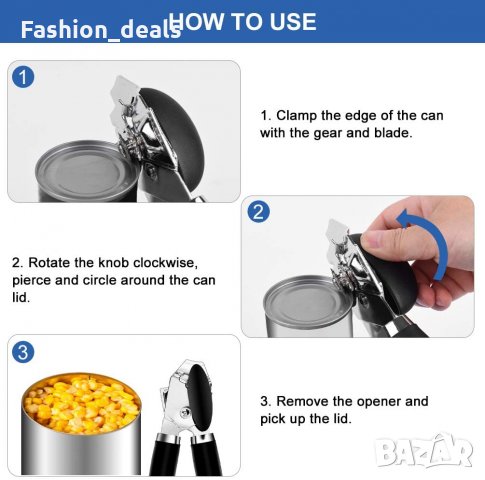 Fashion_deals HOW TO USE

1

1. Clamp the edge of the can with the gear and blade.

2

2. Rotate the knob clockwise, pierce and circle around the can lid.

3

3. Remove the opener and pick up the lid.

BAZAR