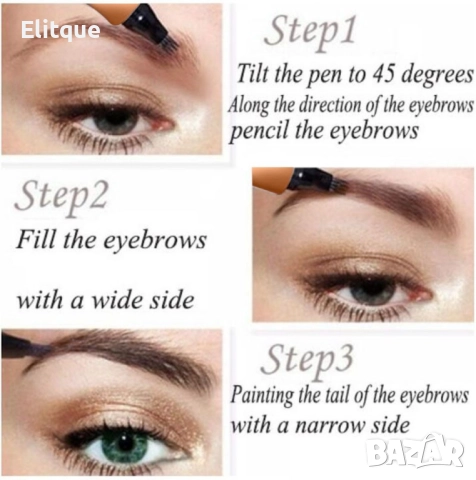 Elitque

Step1
Tilt the pen to 45 degrees
Along the direction of the eyebrows
pencil the eyebrows

Step2
Fill the eyebrows

with a wide side

Step3
Painting the tail of the eyebrows
with a narrow side

BAZAR