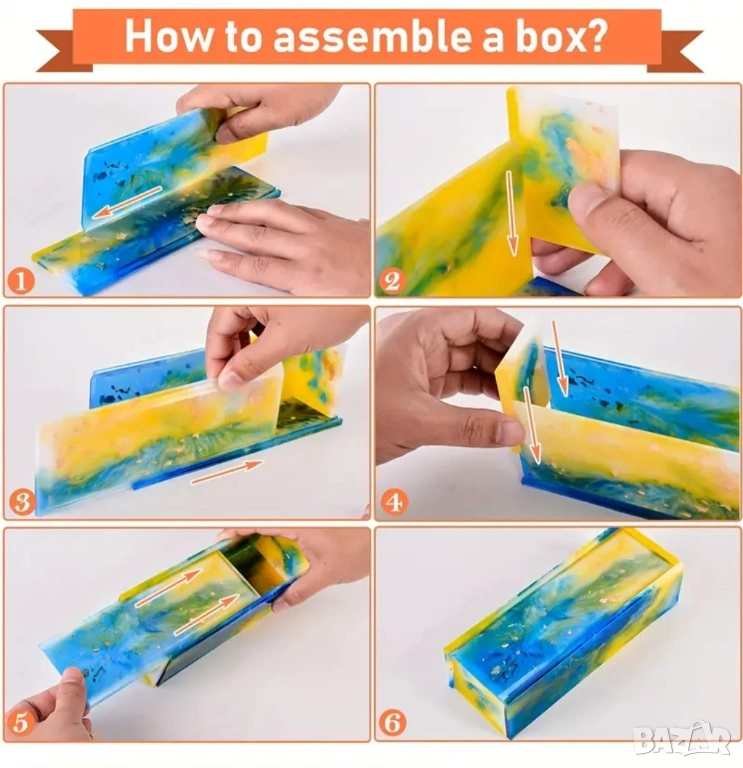 How to assemble a box?

1

2

3

4

5

6

BAZAR