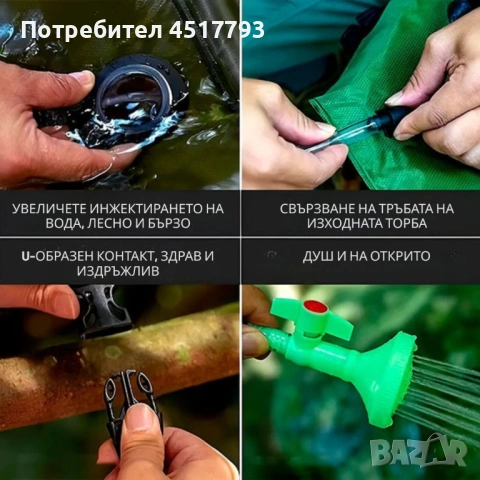 Потребител 4517793

УВЕЛИЧЕТЕ ИНЖЕКТИРАНЕТО НА ВОДА, ЛЕСНО И БЪРЗО

СВЪРЗВАНЕ НА ТРЪБАТА НА ИЗХОДНАТА ТОРБА

U-ОБРАЗЕН КОНТАКТ, ЗДРАВ И ИЗДРЪЖЛИВ

ДУШ И НА ОТКРИТО

BAZAR