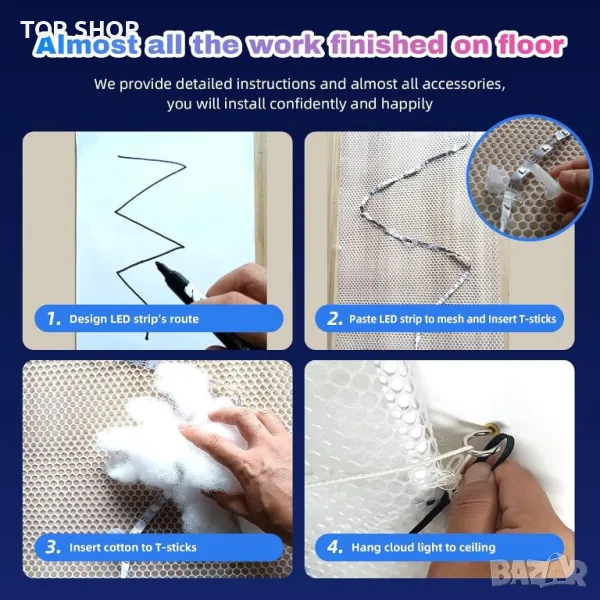 TOP SHOP

Almost all the work finished on floor

We provide detailed instructions and almost all accessories, you will install confidently and happily

1. Design LED strip's route

2. Paste LED strip to mesh and Insert T-sticks

3. Insert cotton to T-sticks

4. Hang cloud light to ceiling

BAZAR