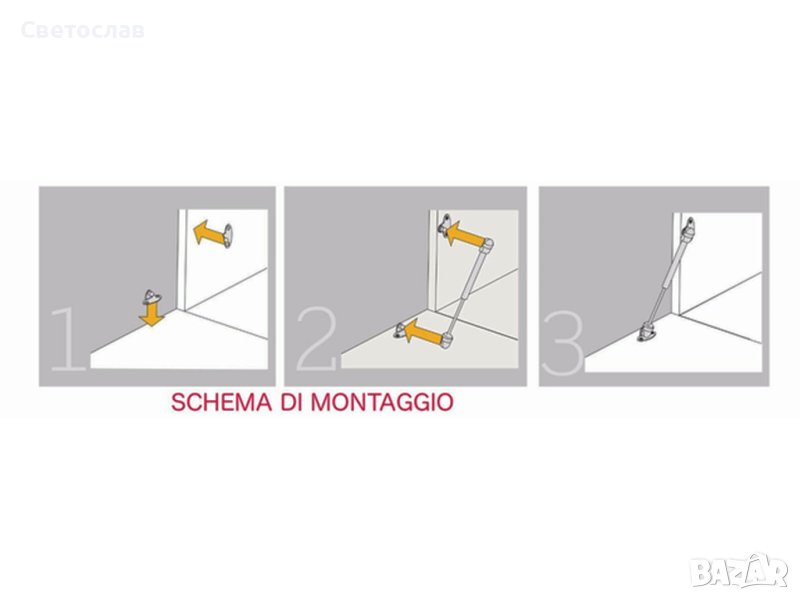 Светослав

1

2

3

SCHEMA DI MONTAGGIO

BAZAR