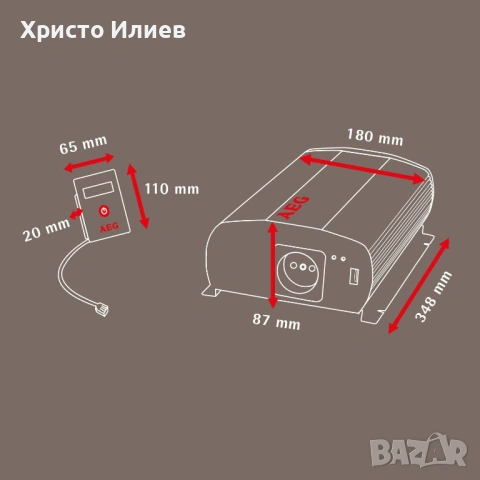 Христо Илиев

65 mm

110 mm

20 mm

AEG

180 mm

AEG

87 mm

348 mm

BAZAR