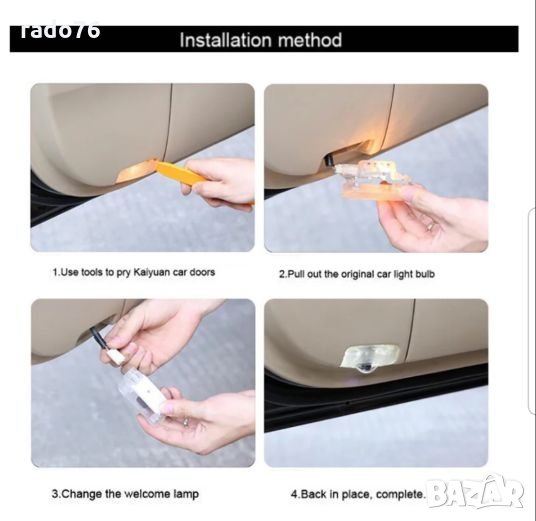 rado76

Installation method

1.Use tools to pry Kaiyuan car doors

2.Pull out the original car light bulb

3.Change the welcome lamp

4.Back in place, complete.

BAZAR