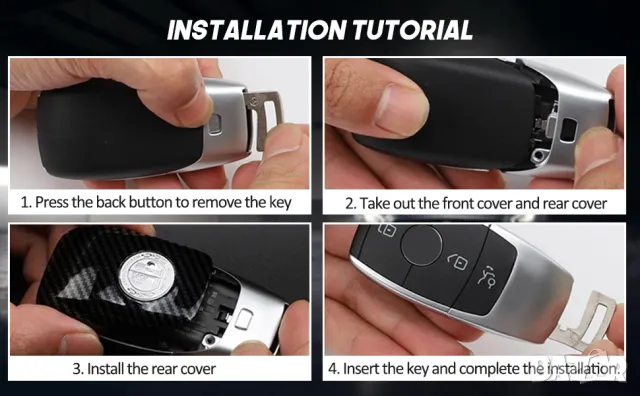 INSTALLATION TUTORIAL

1. Press the back button to remove the key

2. Take out the front cover and rear cover

3. Install the rear cover

4. Insert the key and complete the installation.

BAZAR