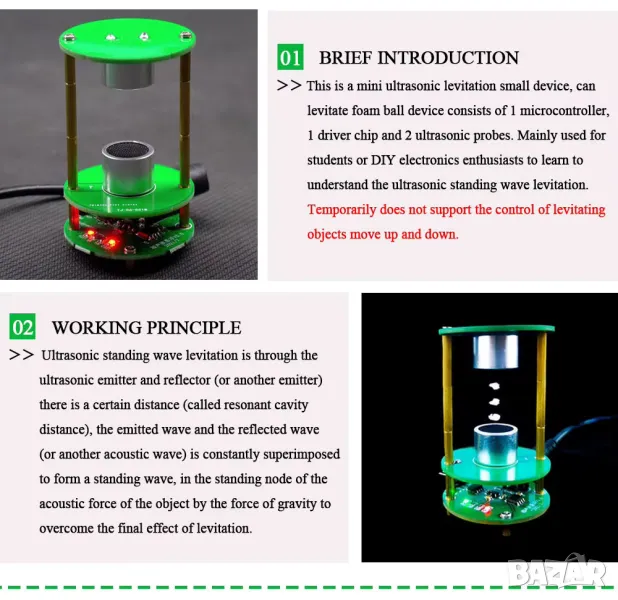 01 BRIEF INTRODUCTION

>> This is a mini ultrasonic levitation small device, can levitate foam ball device consists of 1 microcontroller, 1 driver chip and 2 ultrasonic probes. Mainly used for students or DIY electronics enthusiasts to learn to understand the ultrasonic standing wave levitation. Temporarily does not support the control of levitating objects move up and down.

02 WORKING PRINCIPLE

>> Ultrasonic standing wave levitation is through the ultrasonic emitter and reflector (or another emitter) there is a certain distance (called resonant cavity distance), the emitted wave and the reflected wave (or another acoustic wave) is constantly superimposed to form a standing wave, in the standing node of the acoustic force of the object by the force of gravity to overcome the final effect of levitation.

BAZAR