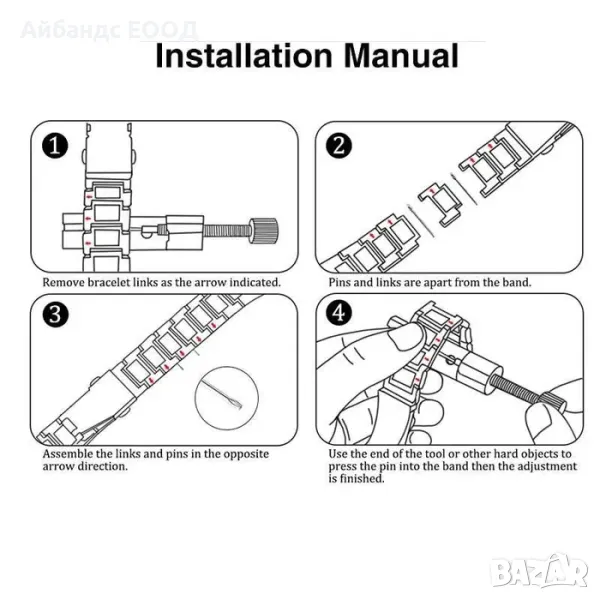 Айбандс ЕООД

Installation Manual

1

Remove bracelet links as the arrow indicated.

2

Pins and links are apart from the band.

3

Assemble the links and pins in the opposite arrow direction.

4

Use the end of the tool or other hard objects to press the pin into the band then the adjustment is finished.

BAZAR