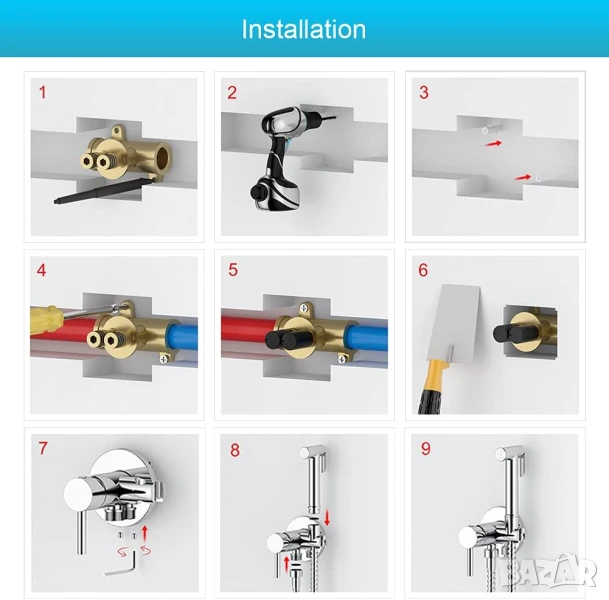 Installation

1

2

3

4

5

6

7

8

9

BAZAR