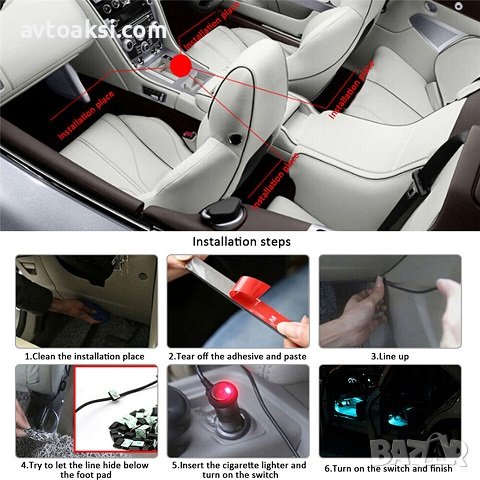 avtoaksi.com

Installation place

Installation place

Installation place

Installation place

Installation steps

1.Clean the installation place

2.Tear off the adhesive and paste

3.Line up

4.Try to let the line hide below the foot pad

5.Insert the cigarette lighter and turn on the switch

6.Turn on the switch and finish

BAZAR