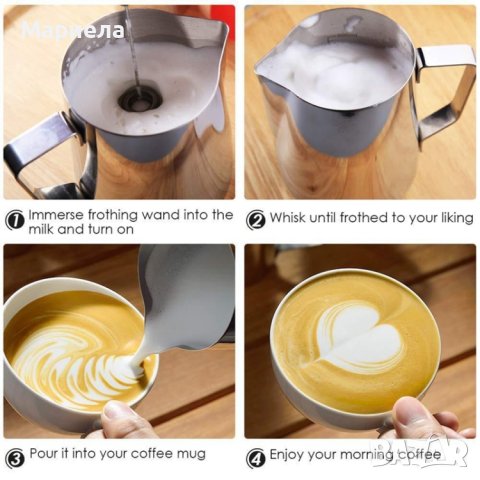 Мариела

1 Immerse frothing wand into the milk and turn on

2 Whisk until frothed to your liking

3 Pour it into your coffee mug

4 Enjoy your morning coffee

BAZAR