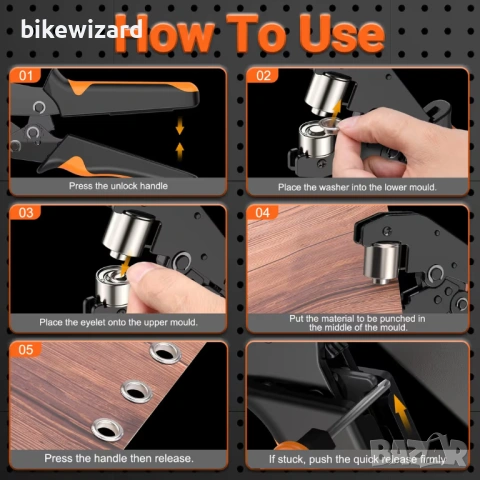 bikewizard

How To Use

01

Press the unlock handle

02

Place the washer into the lower mould.

03

Place the eyelet onto the upper mould.

04

Put the material to be punched in the middle of the mould.

05

Press the handle then release.

If stuck, push the quick release firmly

BAZAR