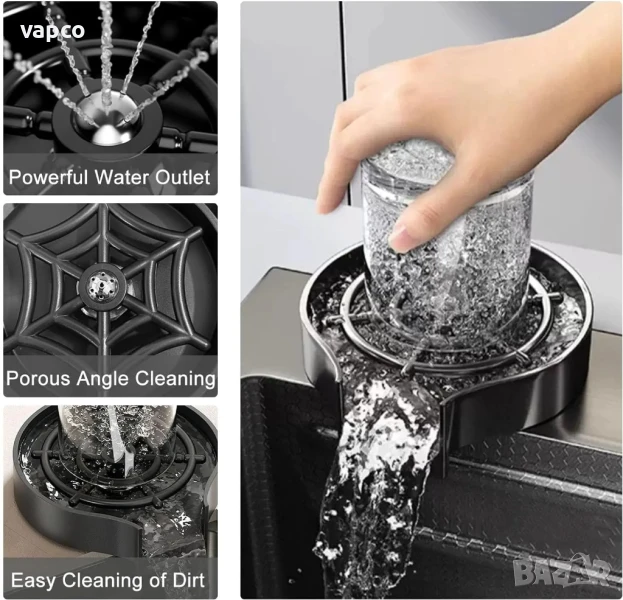 vapco

Powerful Water Outlet

Porous Angle Cleaning

Easy Cleaning of Dirt

BAZAR