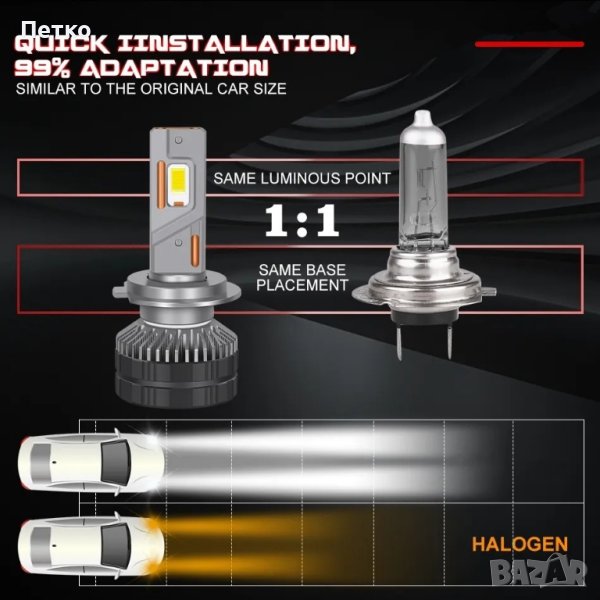 Петко
QUICK IINSTALLATION,
99% ADAPTATION
SIMILAR TO THE ORIGINAL CAR SIZE

SAME LUMINOUS POINT

1:1

SAME BASE PLACEMENT

HALOGEN

BAZAR