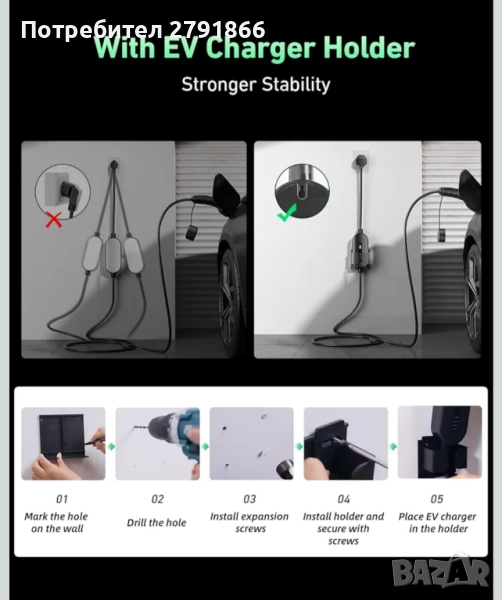 Потребител 2791866
With EV Charger Holder

Stronger Stability

01
Mark the hole on the wall

02
Drill the hole

03
Install expansion screws

04
Install holder and secure with screws

05
Place EV charger in the holder

BAZAR