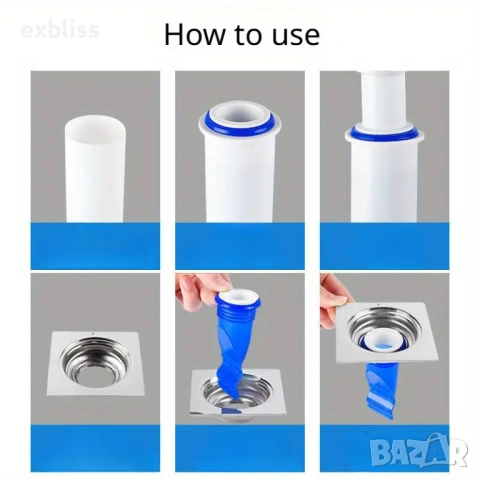 exbliss

How to use

BAZAR