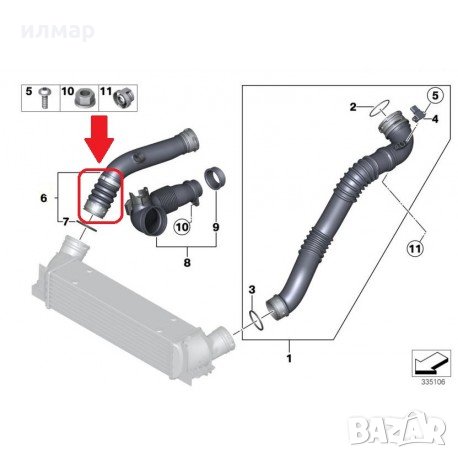 илмар

5
10
11

2
5
4

6
7
10
9
8
11
3
1
335106

BAZAR