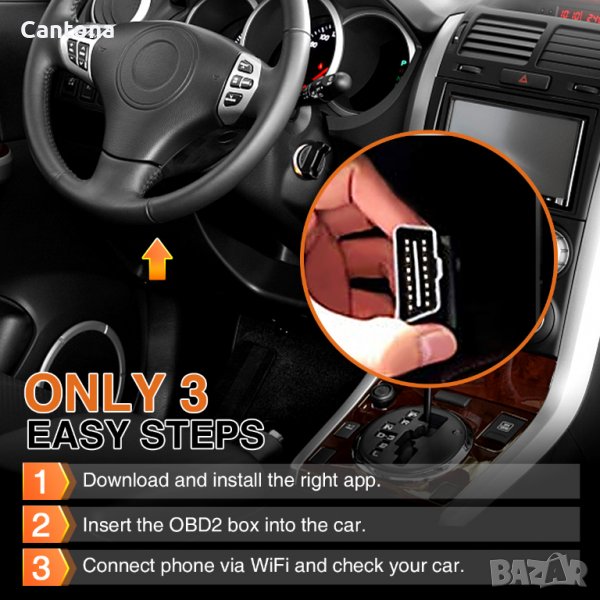 Cantona

ONLY 3
EASY STEPS

1 Download and install the right app.

2 Insert the OBD2 box into the car.

3 Connect phone via WiFi and check your car.

BAZAR