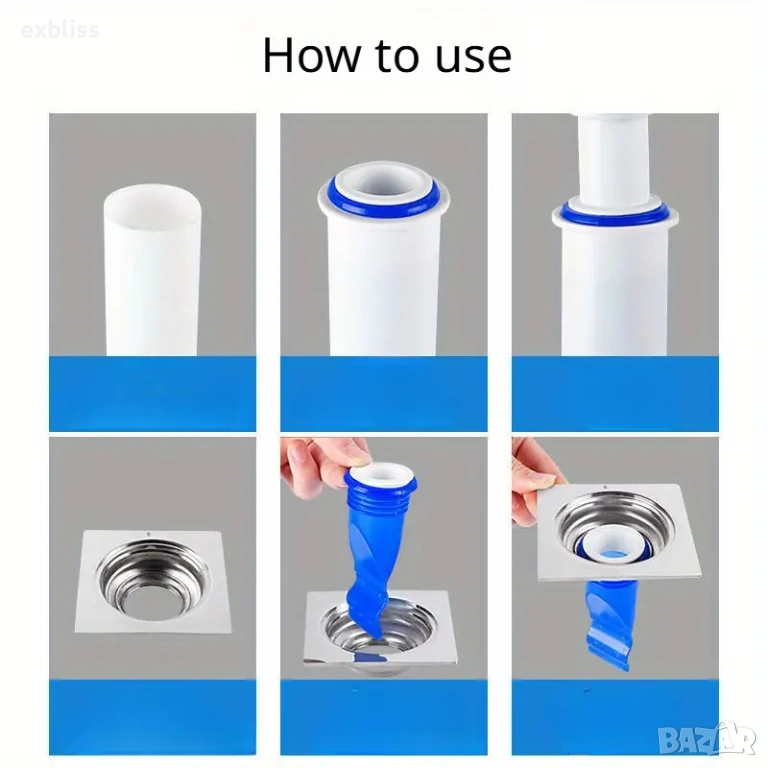 exbliss

How to use

BAZAR