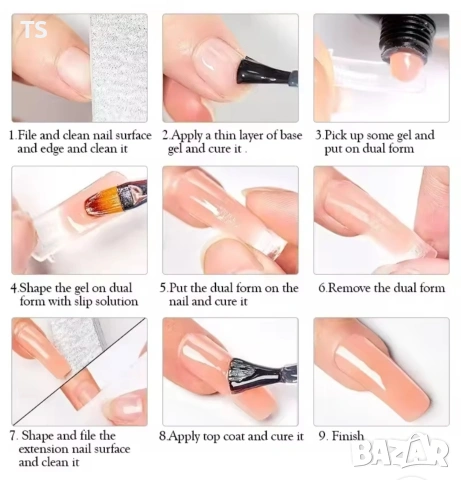 TS

1.File and clean nail surface and edge and clean it

2.Apply a thin layer of base gel and cure it .

3.Pick up some gel and put on dual form

4.Shape the gel on dual form with slip solution

5.Put the dual form on the nail and cure it

6.Remove the dual form

7. Shape and file the extension nail surface and clean it

8.Apply top coat and cure it

9. Finish

BAZAR