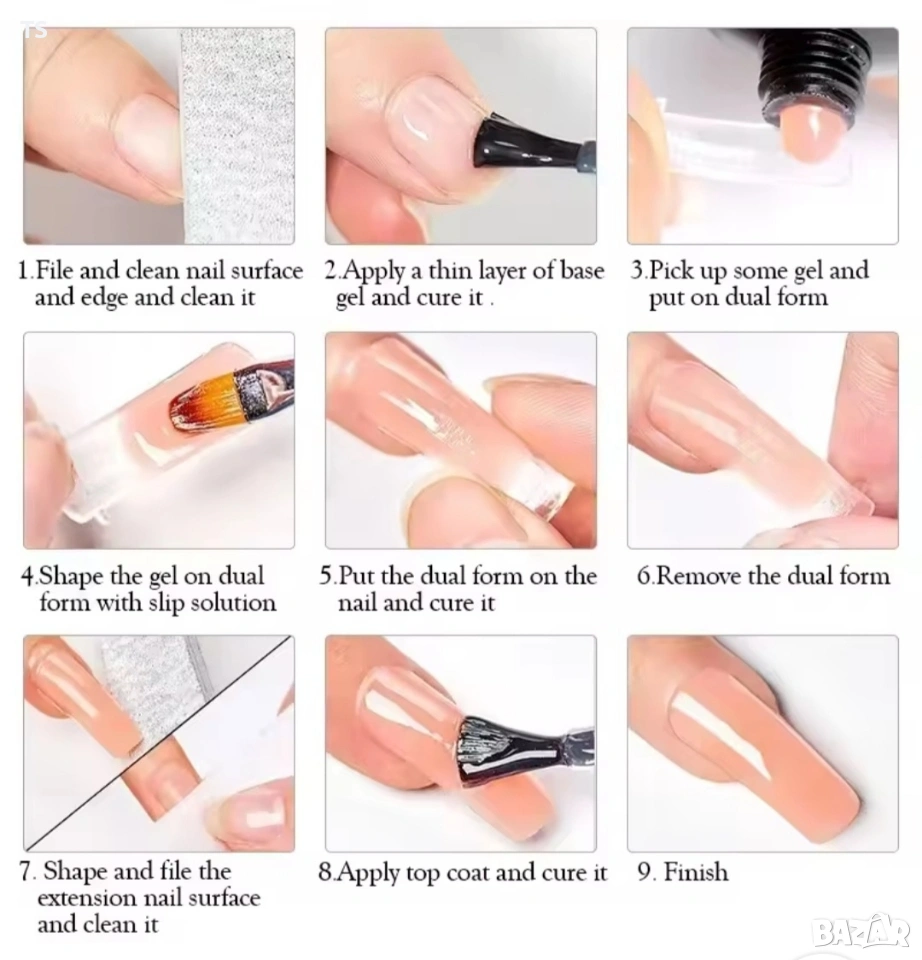 1.File and clean nail surface and edge and clean it

2.Apply a thin layer of base gel and cure it .

3.Pick up some gel and put on dual form

4.Shape the gel on dual form with slip solution

5.Put the dual form on the nail and cure it

6.Remove the dual form

7. Shape and file the extension nail surface and clean it

8.Apply top coat and cure it

9. Finish

BAZAR