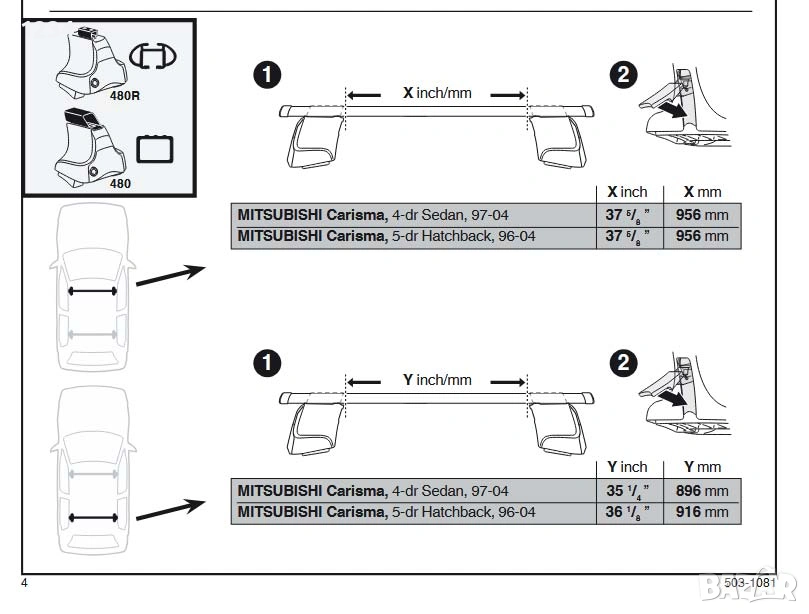 480R

480

1

X inch/mm

2

| | X inch | X mm |
|---|---|---|
| MITSUBISHI Carisma, 4-dr Sedan, 97-04 | 37 $^5/_8$ " | 956 mm |
| MITSUBISHI Carisma, 5-dr Hatchback, 96-04 | 37 $^5/_8$ " | 956 mm |

1

Y inch/mm

2

| | Y inch | Y mm |
|---|---|---|
| MITSUBISHI Carisma, 4-dr Sedan, 97-04 | 35 $^1/_4$ " | 896 mm |
| MITSUBISHI Carisma, 5-dr Hatchback, 96-04 | 36 $^1/_8$ " | 916 mm |

4

503-1081

BAZAR