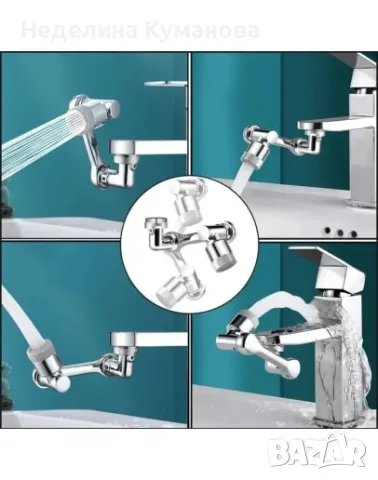 Неделина Куманова

BAZAR