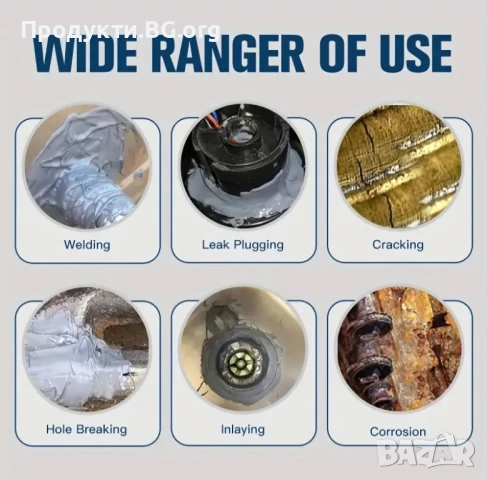 Продукти.BG.org

WIDE RANGER OF USE

Welding

Leak Plugging

Cracking

Hole Breaking

Inlaying

Corrosion

BAZAR