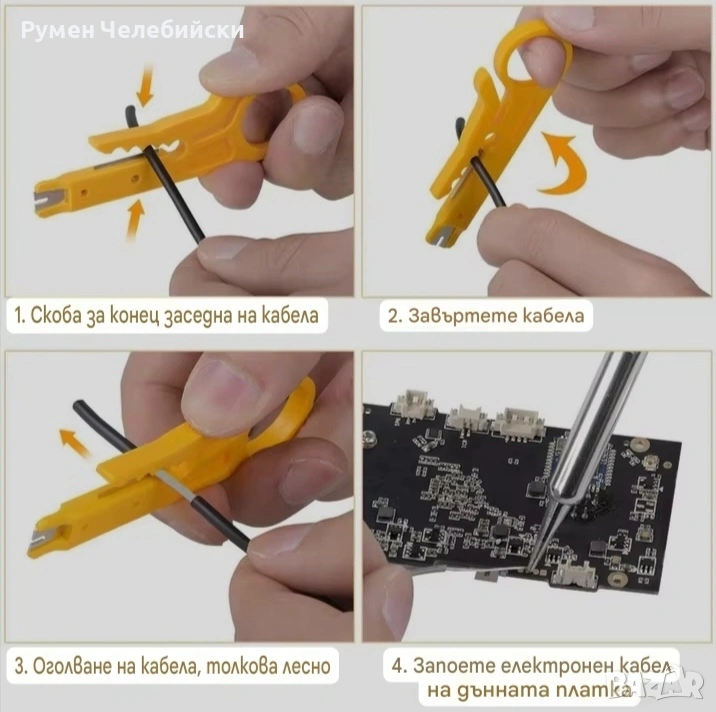 Румен Челебийски

1. Скоба за конец заседна на кабела

2. Завъртете кабела

3. Оголване на кабела, толкова лесно

4. Запоете електронен кабел на дънната платка

BAZAR