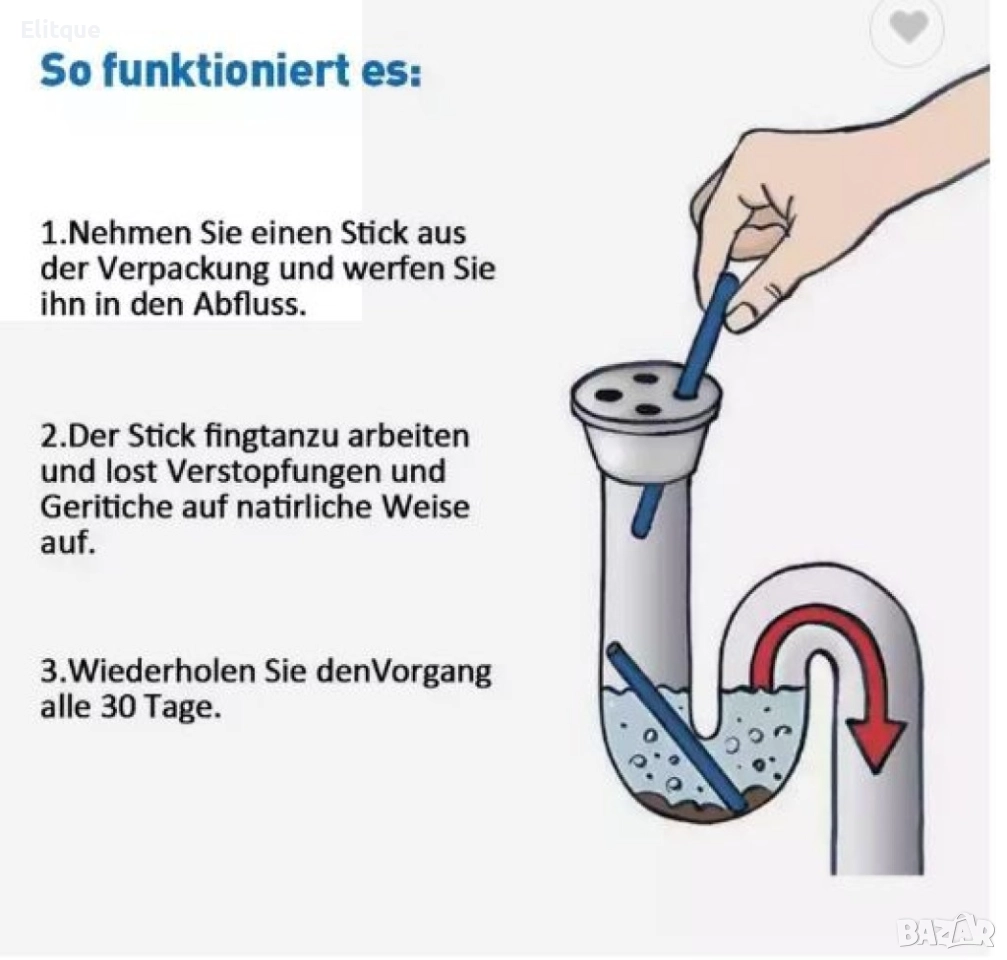 Elitque

So funktioniert es:

1.Nehmen Sie einen Stick aus der Verpackung und werfen Sie ihn in den Abfluss.

2.Der Stick fingtanzu arbeiten und lost Verstopfungen und Geritiche auf natirliche Weise auf.

3.Wiederholen Sie denVorgang alle 30 Tage.

BAZAR