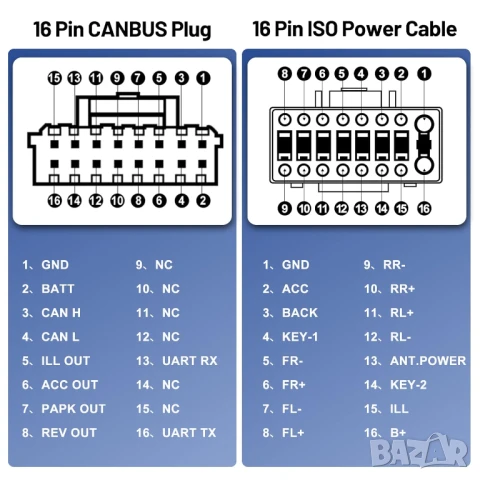 16 Pin CANBUS Plug

15 13 11 9 7 5 3 1

16 14 12 10 8 6 4 2

1、GND
2、BATT
3、CAN H
4、CAN L
5、ILL OUT
6、ACC OUT
7、PAPK OUT
8、REV OUT

9、NC
10、NC
11、NC
12、NC
13、UART RX
14、NC
15、NC
16、UART TX

16 Pin ISO Power Cable

8 7 6 5 4 3 2 1

9 10 11 12 13 14 15 16

1、GND
2、ACC
3、BACK
4、KEY-1
5、FR-
6、FR+
7、FL-
8、FL+

9、RR-
10、RR+
11、RL+
12、RL-
13、ANT.POWER
14、KEY-2
15、ILL
16、B+

BAZAR