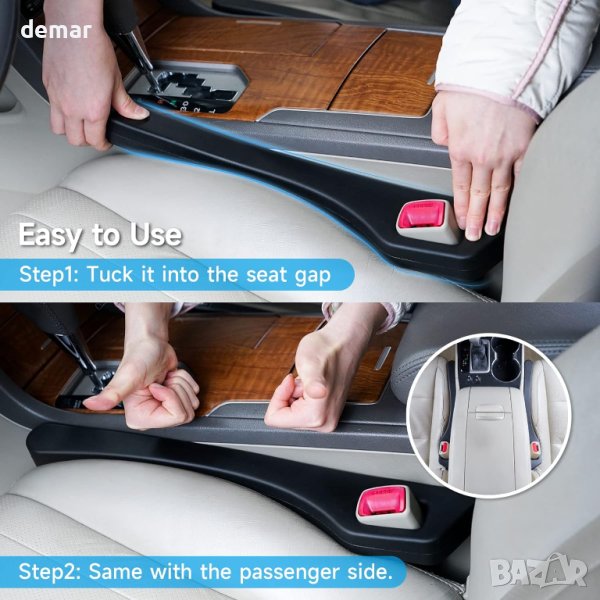 demar

Easy to Use

Step1: Tuck it into the seat gap

Step2: Same with the passenger side.

BAZAR