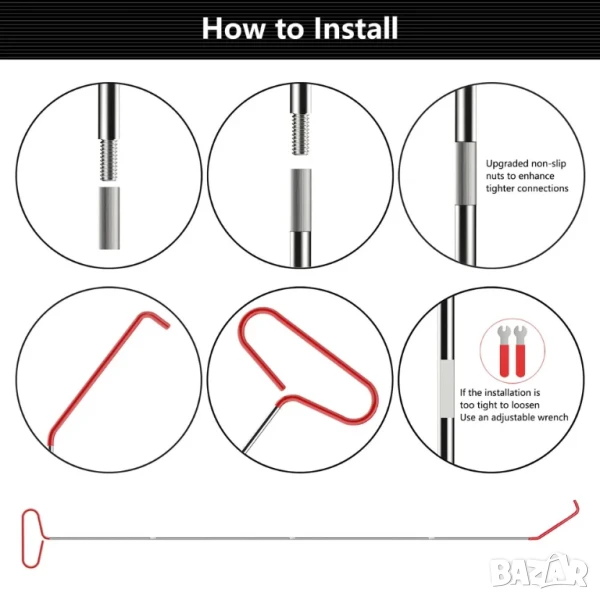 How to Install

Upgraded non-slip nuts to enhance tighter connections

If the installation is too tight to loosen
Use an adjustable wrench

BAZAR