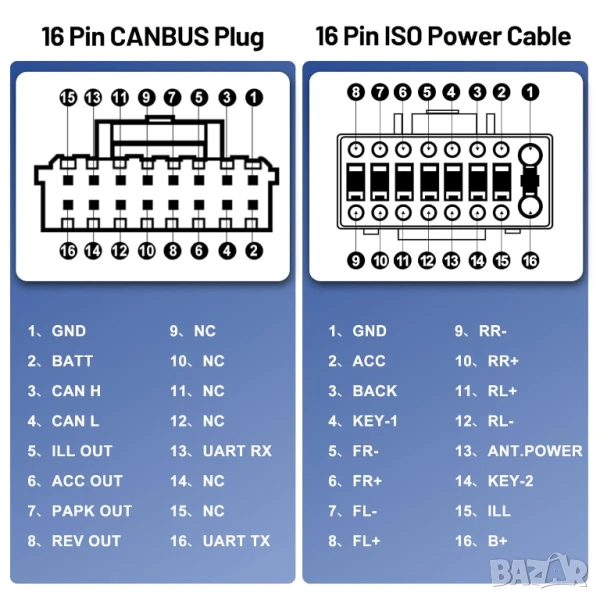 16 Pin CANBUS Plug

15 13 11 9 7 5 3 1

16 14 12 10 8 6 4 2

1、GND
2、BATT
3、CAN H
4、CAN L
5、ILL OUT
6、ACC OUT
7、PAPK OUT
8、REV OUT

9、NC
10、NC
11、NC
12、NC
13、UART RX
14、NC
15、NC
16、UART TX

16 Pin ISO Power Cable

8 7 6 5 4 3 2 1

9 10 11 12 13 14 15 16

1、GND
2、ACC
3、BACK
4、KEY-1
5、FR-
6、FR+
7、FL-
8、FL+

9、RR-
10、RR+
11、RL+
12、RL-
13、ANT.POWER
14、KEY-2
15、ILL
16、B+

BAZAR