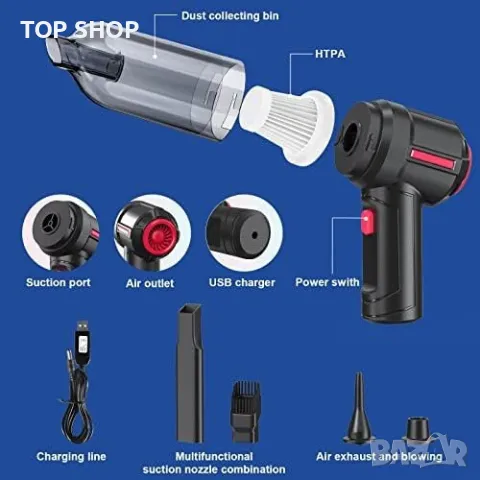 TOP SHOP

Dust collecting bin

HTPA

Suction port

Air outlet

USB charger

Power swith

Charging line

Multifunctional suction nozzle combination

Air exhaust and blowing

BAZAR