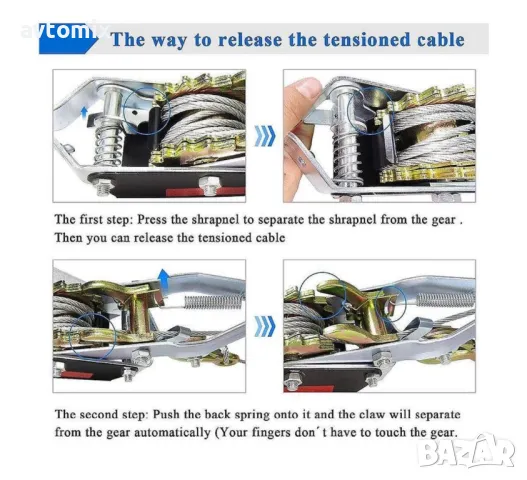 avtomix

The way to release the tensioned cable

The first step: Press the shrapnel to separate the shrapnel from the gear . Then you can release the tensioned cable

The second step: Push the back spring onto it and the claw will separate from the gear automatically (Your fingers don´t have to touch the gear.

BAZAR