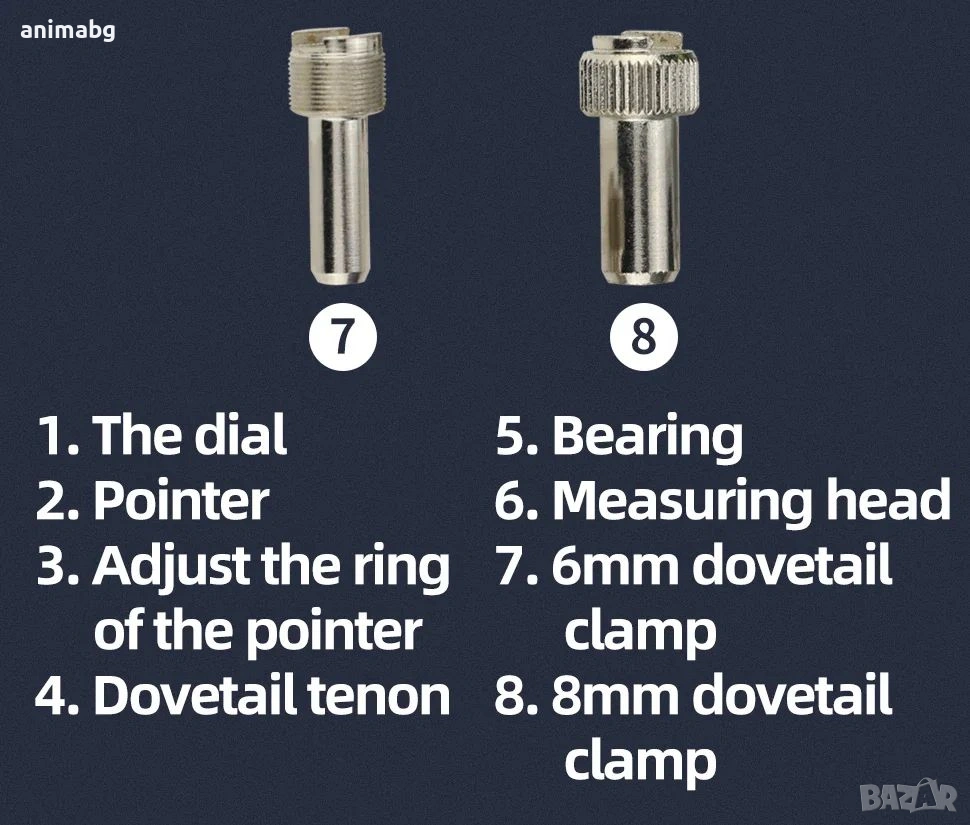 animabg

7

8

1. The dial
2. Pointer
3. Adjust the ring of the pointer
4. Dovetail tenon

5. Bearing
6. Measuring head
7. 6mm dovetail clamp
8. 8mm dovetail clamp

BAZAR