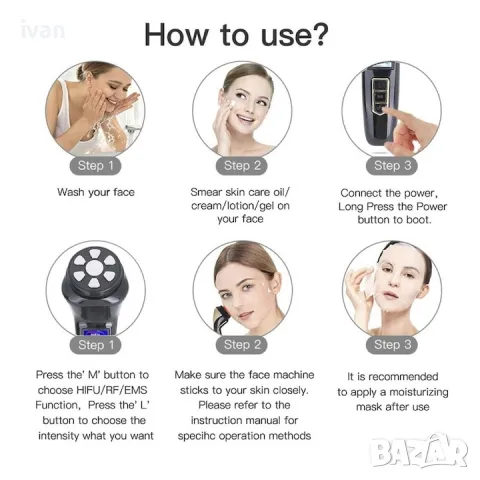 ivan

How to use?

Step 1

Wash your face

Step 2

Smear skin care oil/ cream/lotion/gel on your face

Step 3

Connect the power, Long Press the Power button to boot.

Step 1

Press the' M' button to choose HIFU/RF/EMS Function, Press the' L' button to choose the intensity what you want

Step 2

Make sure the face machine sticks to your skin closely. Please refer to the instruction manual for specihc operation methods

Step 3

It is recommended to apply a moisturizing mask after use

BAZAR