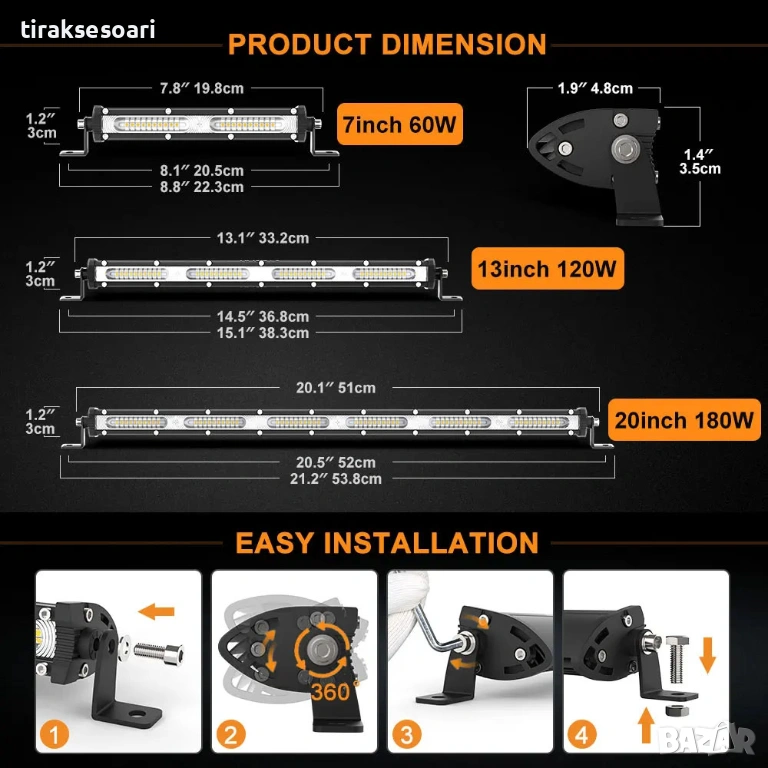 tiraksesoari

PRODUCT DIMENSION

7.8″ 19.8cm

1.2″ 3cm

7inch 60W

8.1″ 20.5cm

8.8″ 22.3cm

1.9″ 4.8cm

1.4″ 3.5cm

13.1″ 33.2cm

1.2″ 3cm

13inch 120W

14.5″ 36.8cm

15.1″ 38.3cm

20.1″ 51cm

1.2″ 3cm

20inch 180W

20.5″ 52cm

21.2″ 53.8cm

EASY INSTALLATION

1

360°

2

3

4

BAZAR