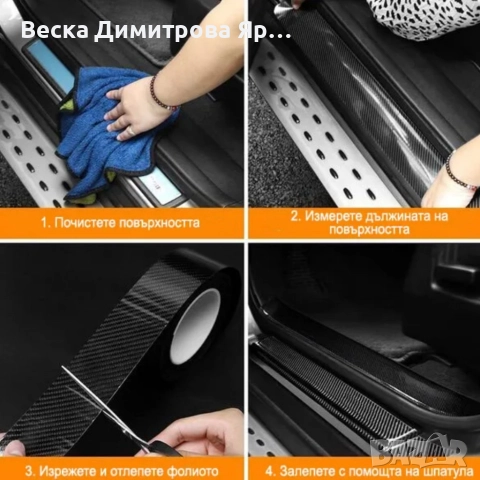 Веска Димитрова Яр...

1. Почистете повърхността

2. Измерете дължината на повърхността

3. Изрежете и отлепете фолиото

4. Залепете с помощта на шпатула

BAZAR